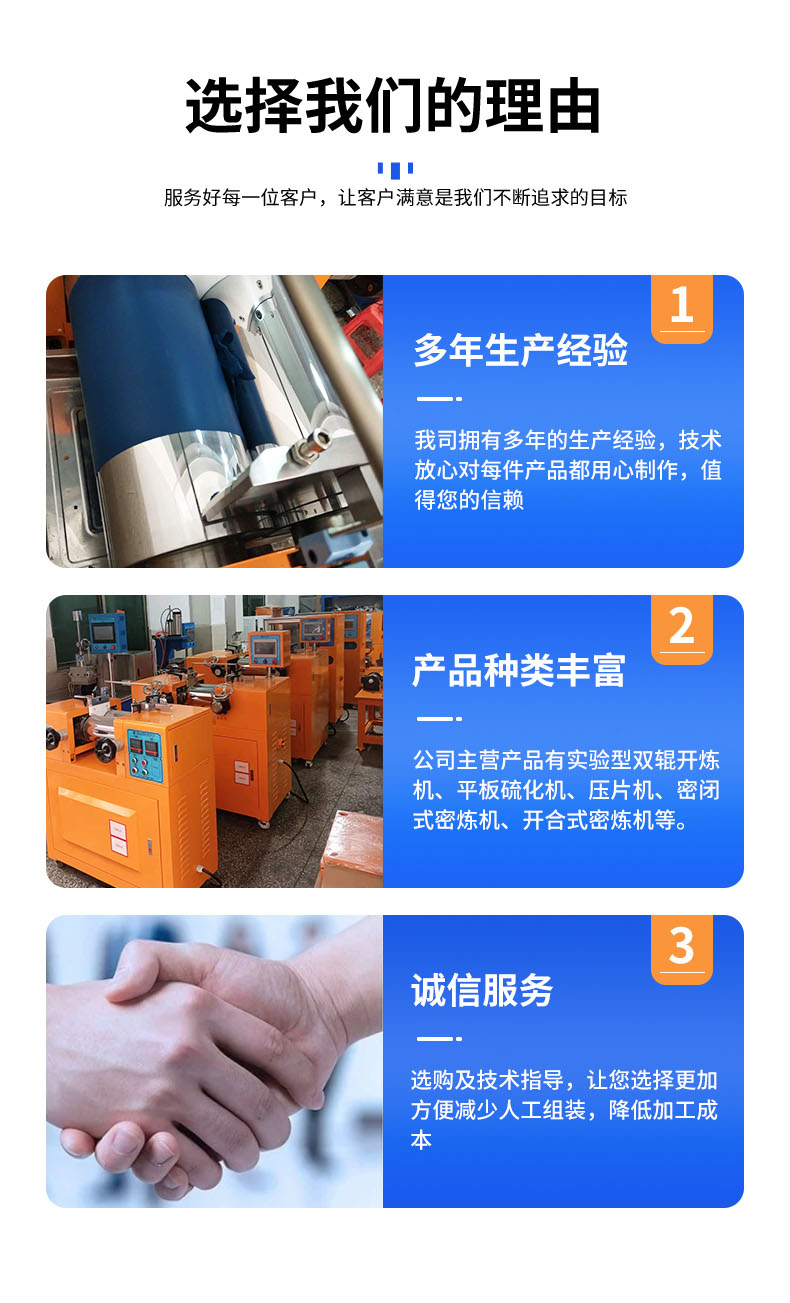 选择我们的理由

服务好每一位客户，让客户满意是我们不断追求的目标

1

多年生产经验

我司拥有多年的生产经验，技术放心对每件产品都用心制作，值得您的信赖

2

产品种类丰富

公司主营产品有实验型双辊开炼机、平板硫化机、压片机、密闭式密炼机、开合式密炼机等。

3

诚信服务

选购及技术指导，让您选择更加方便减少人工组装，降低加工成本