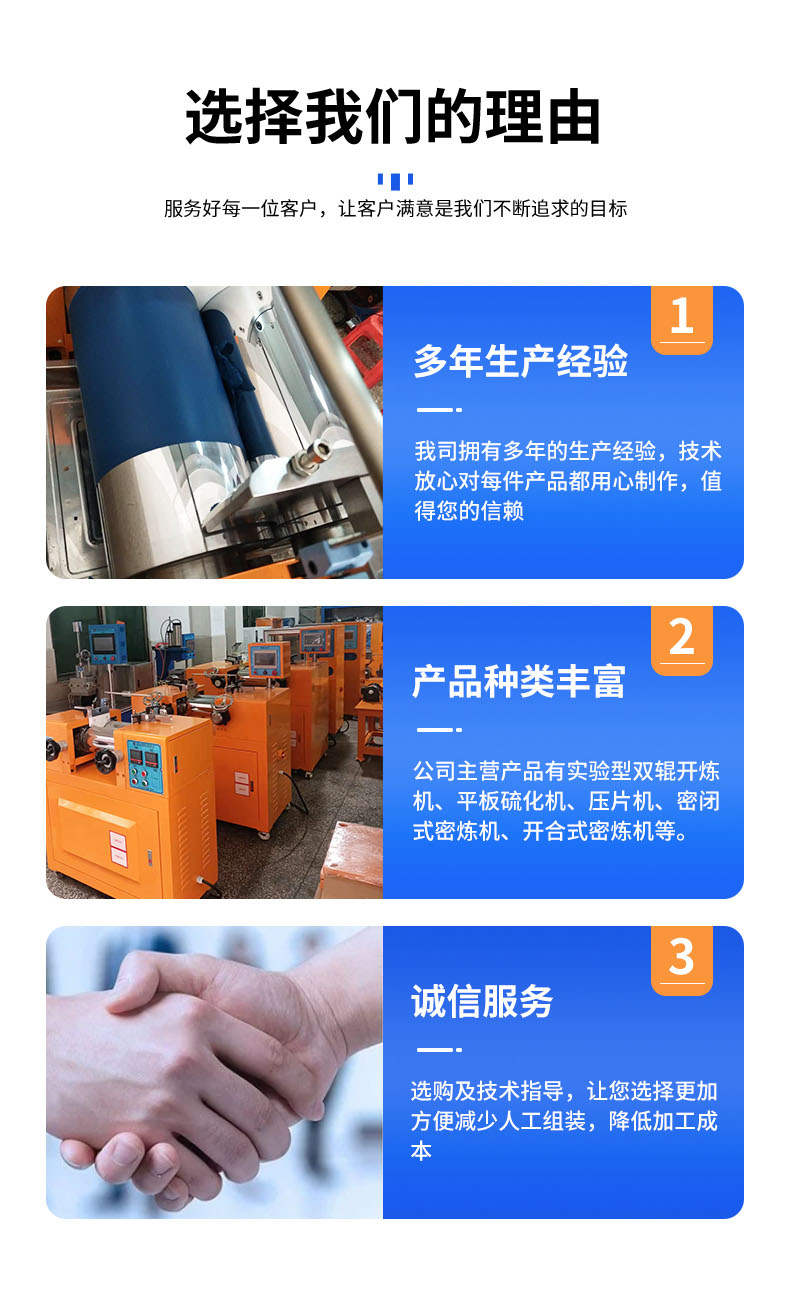 选择我们的理由

服务好每一位客户，让客户满意是我们不断追求的目标

1

多年生产经验

我司拥有多年的生产经验，技术放心对每件产品都用心制作，值得您的信赖

2

产品种类丰富

公司主营产品有实验型双辊开炼机、平板硫化机、压片机、密闭式密炼机、开合式密炼机等。

3

诚信服务

选购及技术指导，让您选择更加方便减少人工组装，降低加工成本