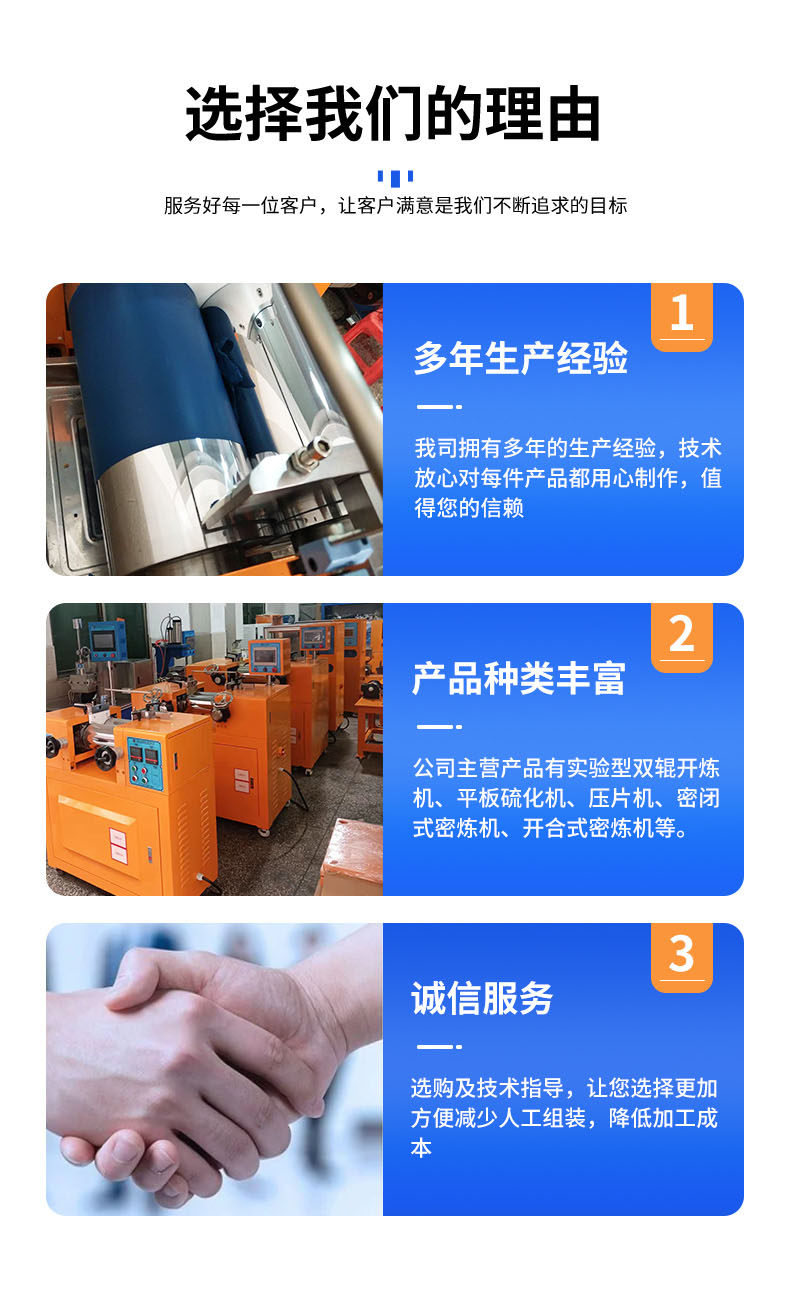 选择我们的理由

服务好每一位客户，让客户满意是我们不断追求的目标

1

多年生产经验

我司拥有多年的生产经验，技术放心对每件产品都用心制作，值得您的信赖

2

产品种类丰富

公司主营产品有实验型双辊开炼机、平板硫化机、压片机、密闭式密炼机、开合式密炼机等。

3

诚信服务

选购及技术指导，让您选择更加方便减少人工组装，降低加工成本